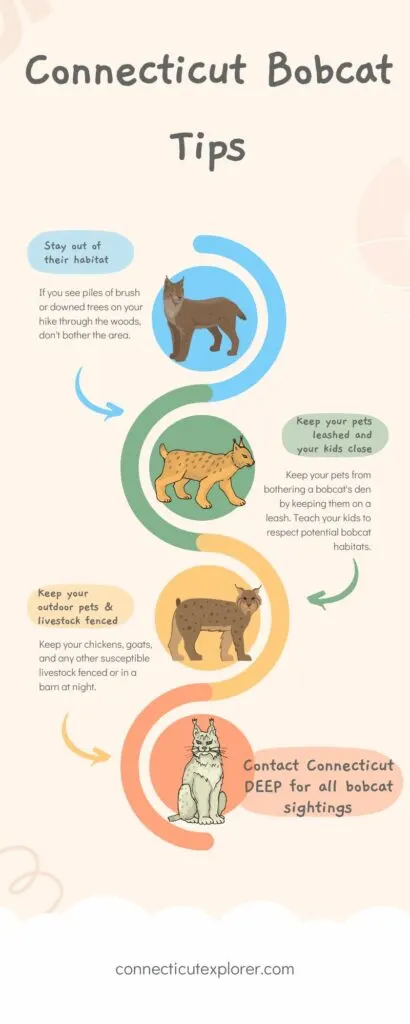 Connecticut Bobcat Tips

Stay out of their habitat

If you see piles of brush or downed trees on your hike through the woods, don't bother the area.

Keep your pets leashed and your kids close

Keep your pets from bothering a bobcat's den by keeping them on a leash. Teach your kids to respect potential bobcat habitats.

Keep your outdoor pets & livestock fenced

Keep your chickens, goats, and any other susceptible livestock fenced or in a barn at night.

Contact Connecticut DEEP for all bobcat sightings

connecticutexplorer.com