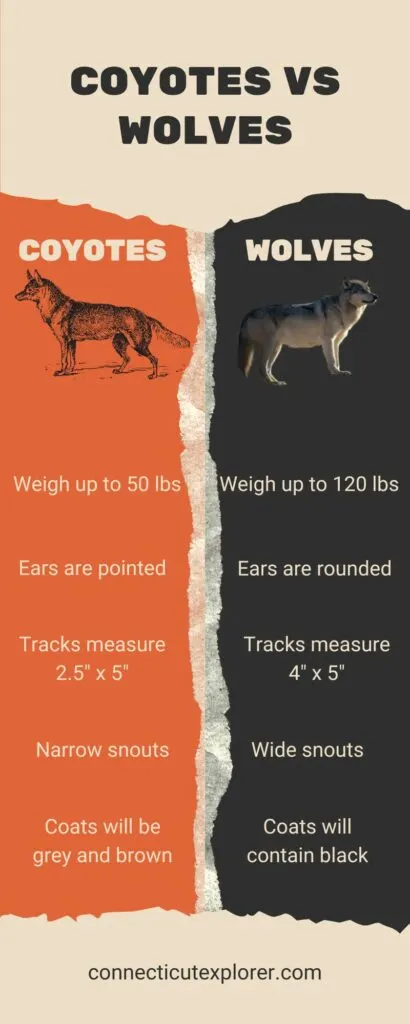 COYOTES VS WOLVES

COYOTES

Weigh up to 50 lbs

Ears are pointed

Tracks measure 2.5" x 5"

Narrow snouts

Coats will be grey and brown

WOLVES

Weigh up to 120 lbs

Ears are rounded

Tracks measure 4" x 5"

Wide snouts

Coats will contain black

connecticutexplorer.com